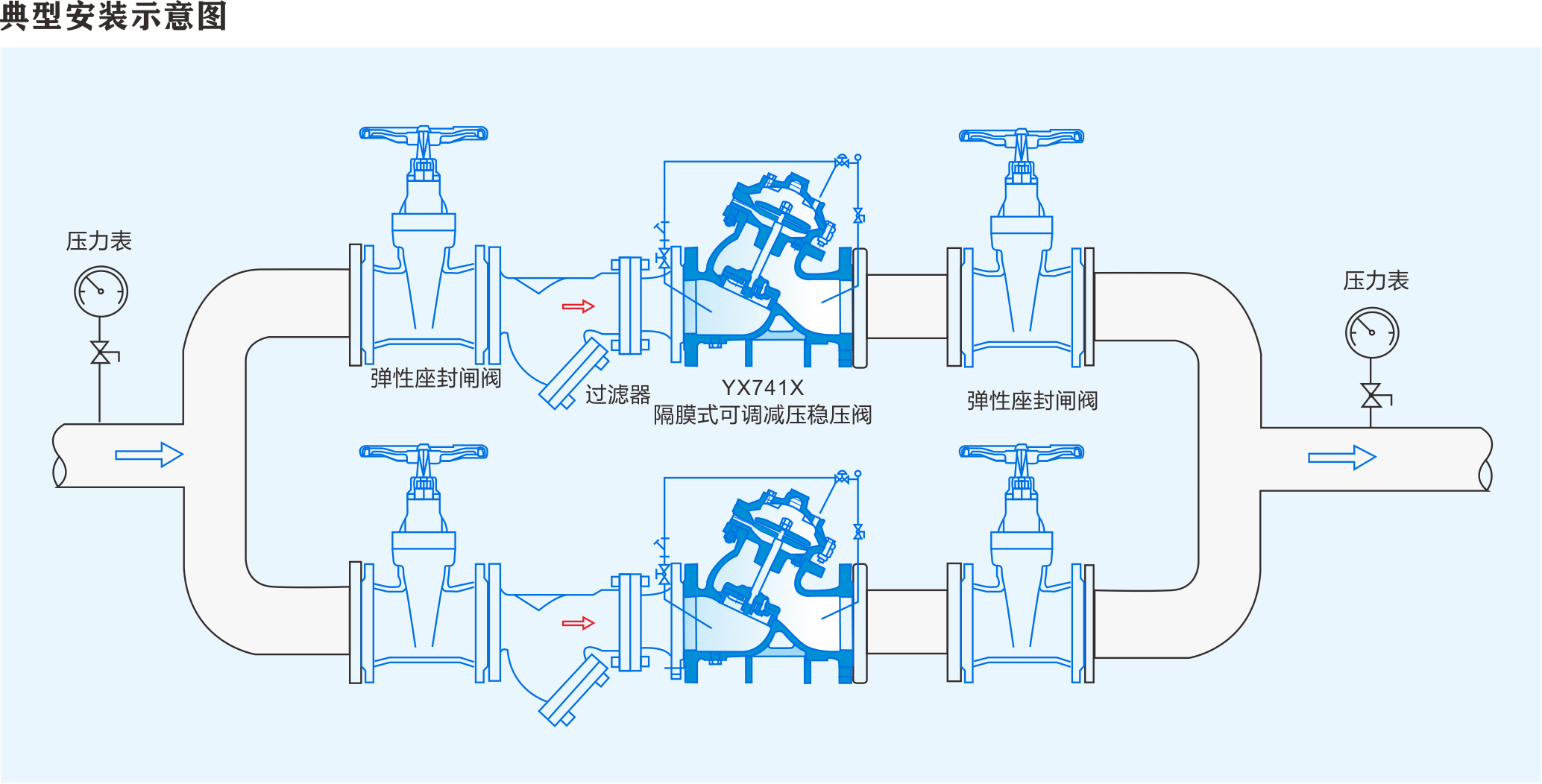 典型安装示意图

压力表

弹性座封闸阀

过滤器

YX741X
隔膜式可调减压稳压阀

弹性座封闸阀

压力表